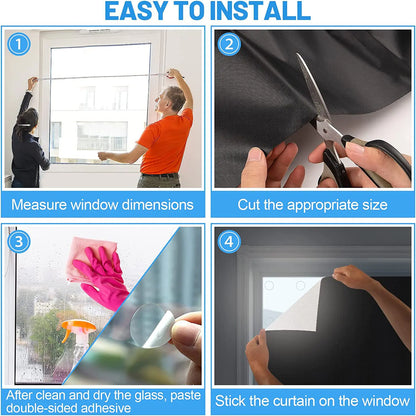 EASY TO INSTALL

1

Measure window dimensions

2

Cut the appropriate size

3

After clean and dry the glass, paste double-sided adhesive

4

Stick the curtain on the window