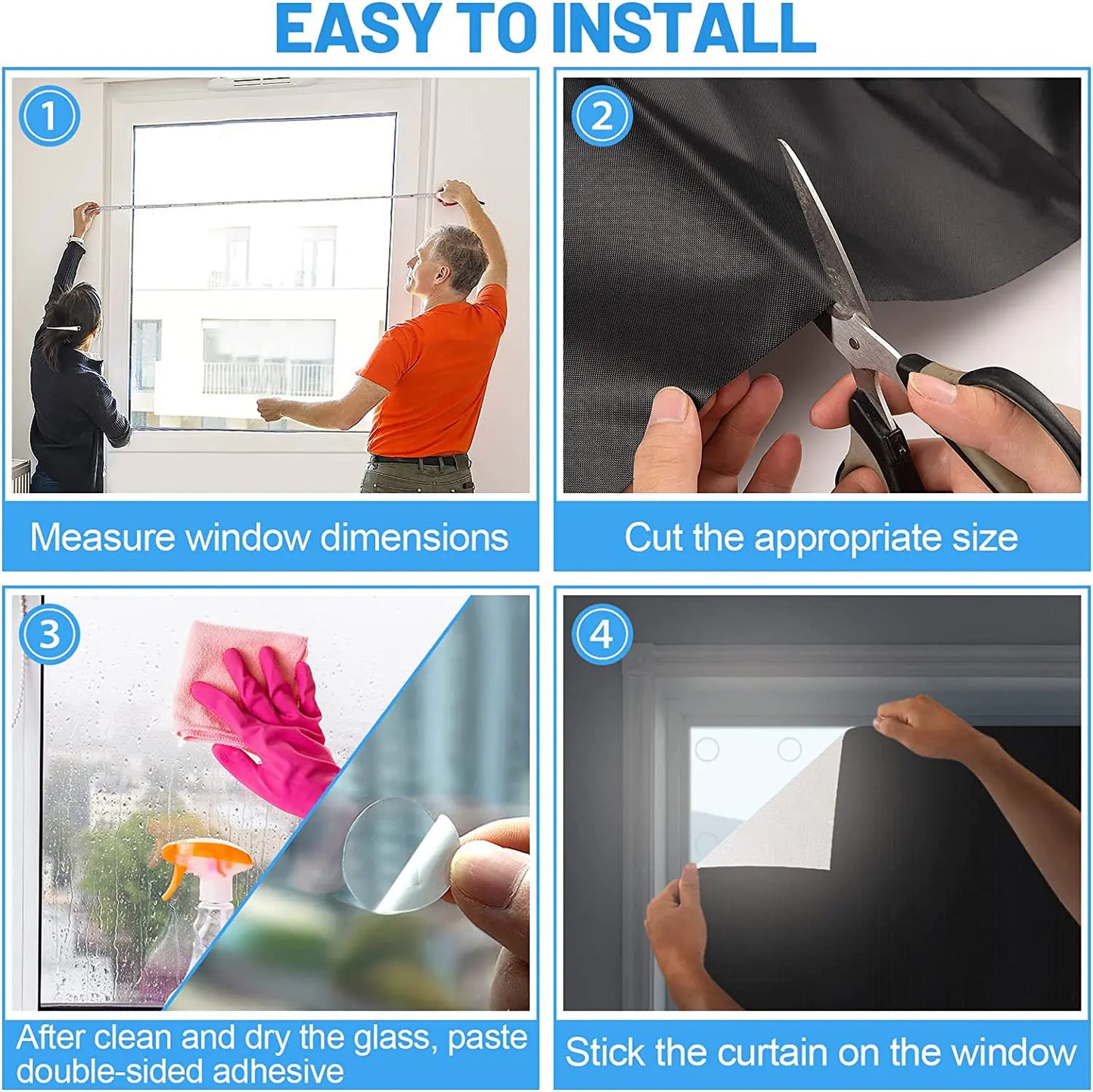 EASY TO INSTALL

1

Measure window dimensions

2

Cut the appropriate size

3

After clean and dry the glass, paste double-sided adhesive

4

Stick the curtain on the window