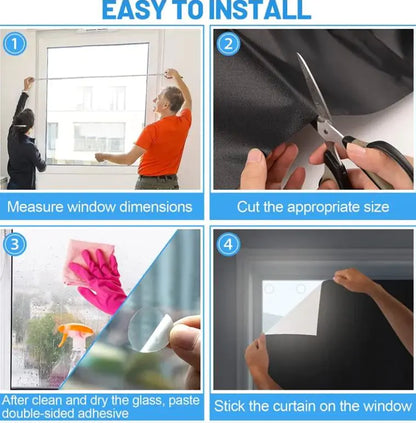 EASY TO INSTALL

1

Measure window dimensions

2

Cut the appropriate size

3

After clean and dry the glass, paste double-sided adhesive

4

Stick the curtain on the window