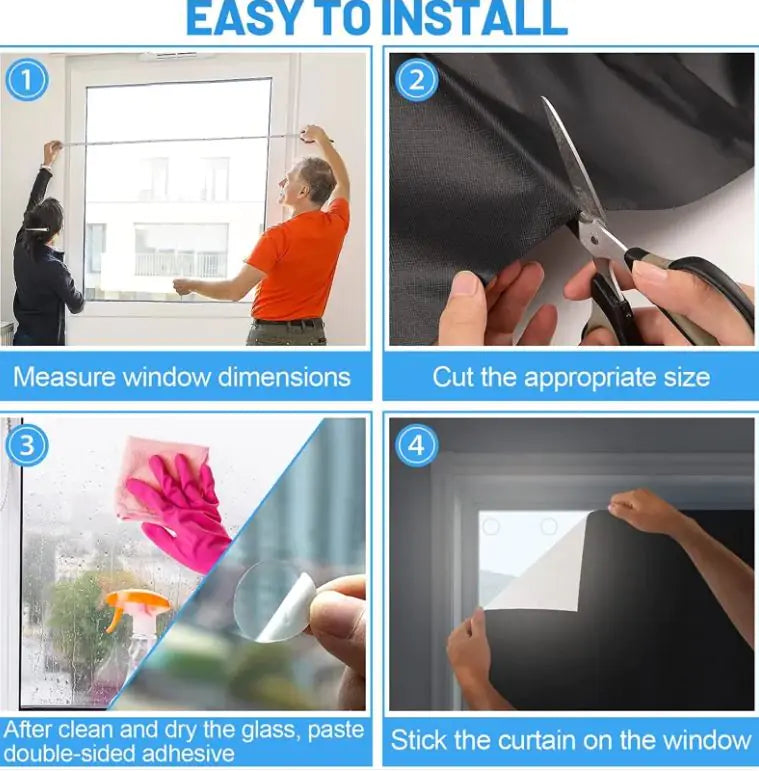 EASY TO INSTALL

1

Measure window dimensions

2

Cut the appropriate size

3

After clean and dry the glass, paste double-sided adhesive

4

Stick the curtain on the window